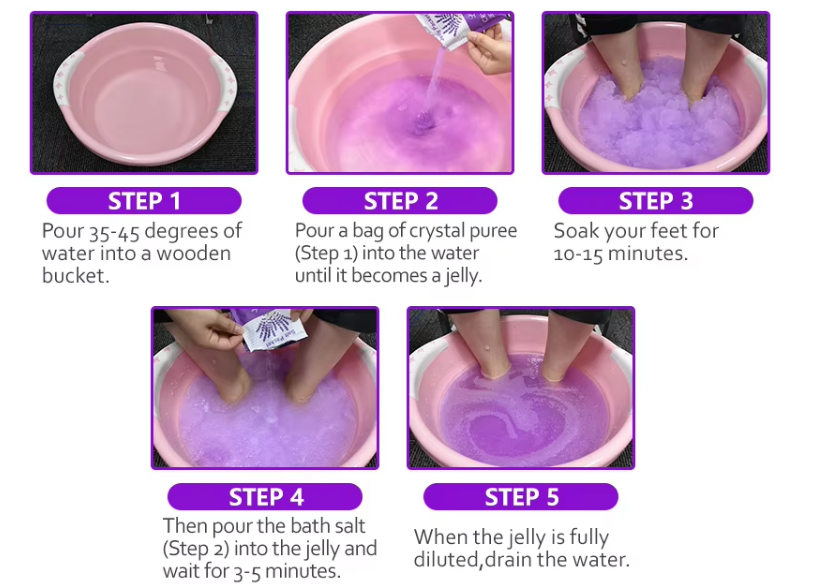 STEP 1
Pour 35-45 degrees of water into a wooden bucket.

STEP 2
Pour a bag of crystal puree (Step 1) into the water until it becomes a jelly.

STEP 3
Soak your feet for 10-15 minutes.

STEP 4
Then pour the bath salt (Step 2) into the jelly and wait for 3-5 minutes.

STEP 5
When the jelly is fully diluted,drain the water.